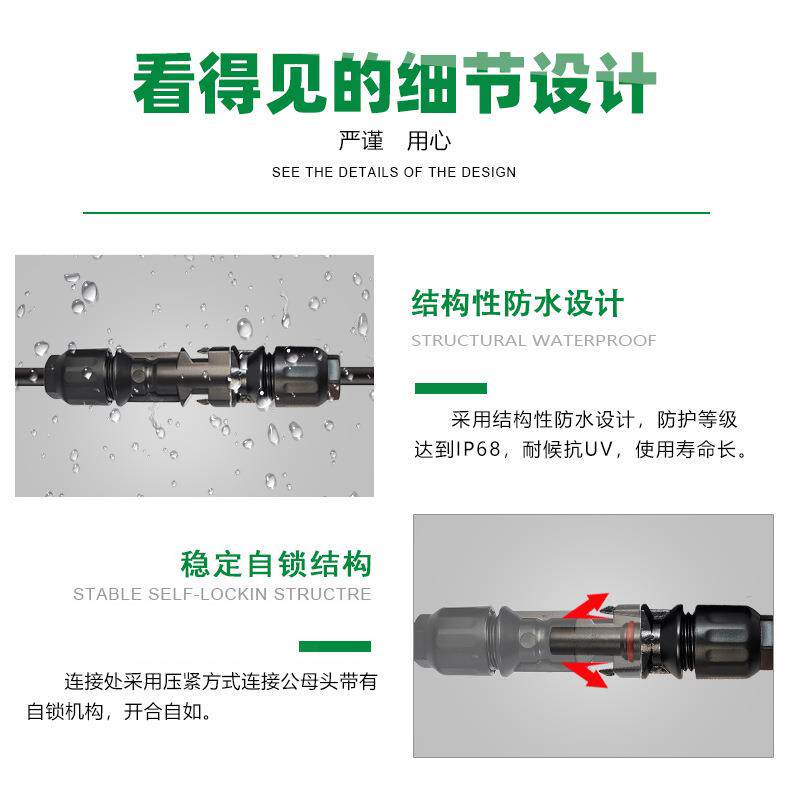 看得见的细节设计

严谨 用心

SEE THE DETAILS OF THE DESIGN

结构性防水设计

STRUCTURAL WATERPROOF

采用结构性防水设计，防护等级达到IP68，耐候抗UV，使用寿命长。

稳定自锁结构

STABLE SELF-LOCKIN STRUCTRE

连接处采用压紧方式连接公母头带有自锁机构，开合自如。