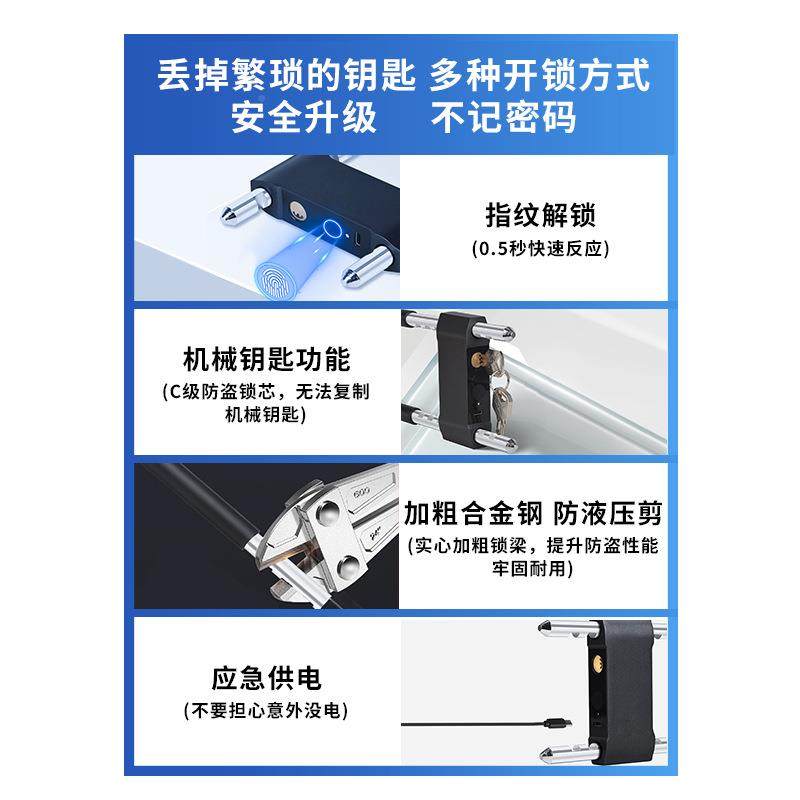 丢掉繁琐的钥匙 多种开锁方式
安全升级 不记密码

指纹解锁
(0.5秒快速反应)

机械钥匙功能
(C级防盗锁芯，无法复制机械钥匙)

加粗合金钢 防液压剪
(实心加粗锁梁，提升防盗性能牢固耐用)

应急供电
(不要担心意外没电)