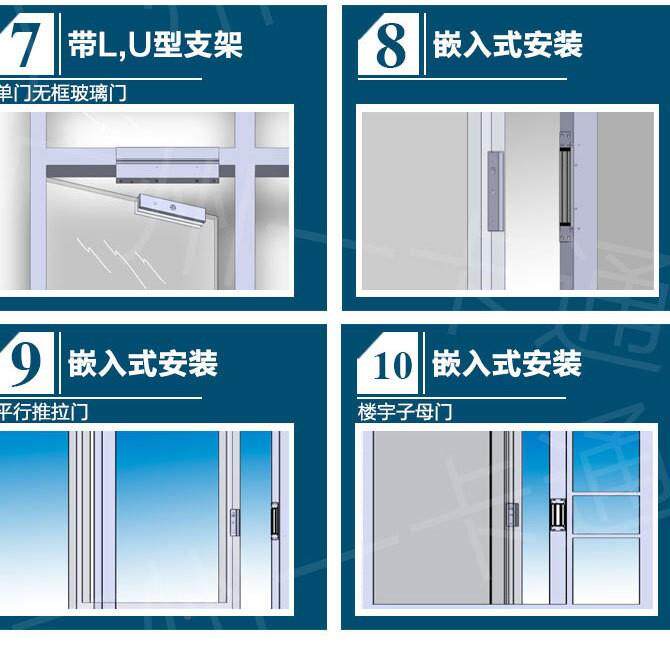 7 带L,U型支架

单门无框玻璃门

8 嵌入式安装

9 嵌入式安装

平行推拉门

10 嵌入式安装

楼宇子母门