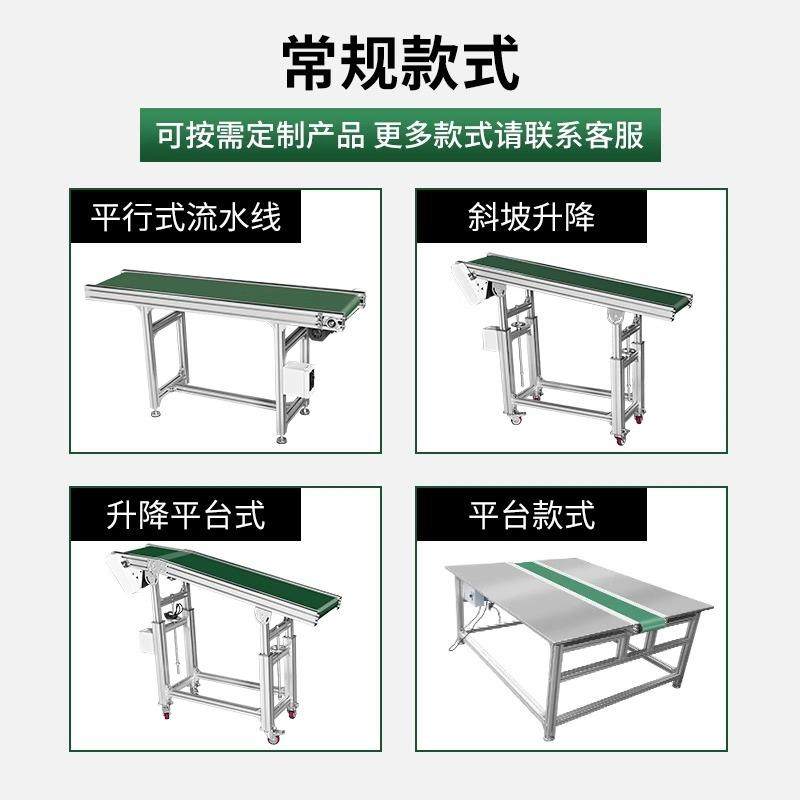 常规款式

可按需定制产品 更多款式请联系客服

平行式流水线

斜坡升降

升降平台式

平台款式