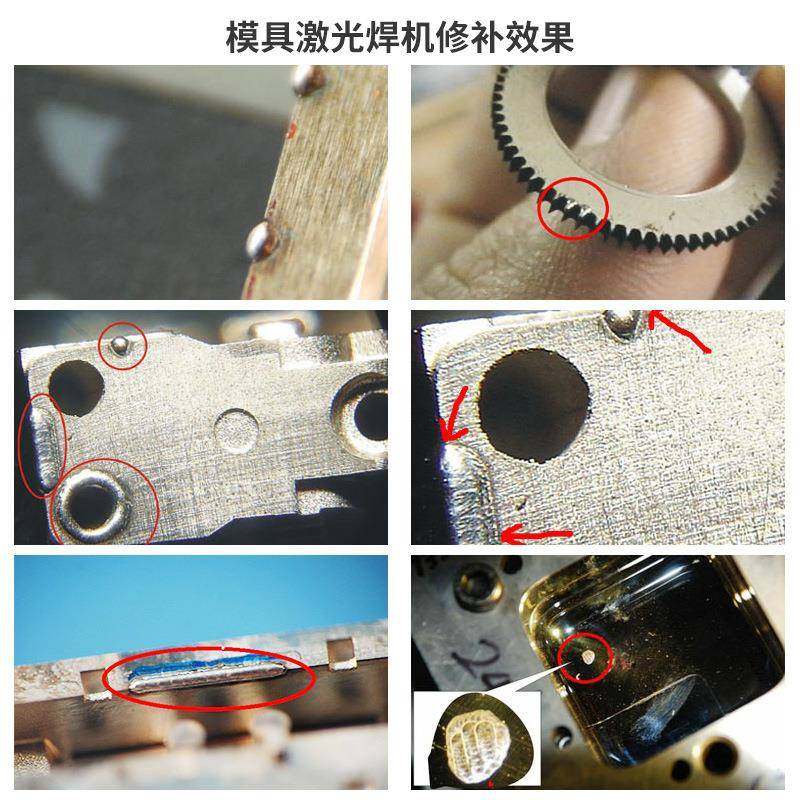 模具激光焊机修补效果