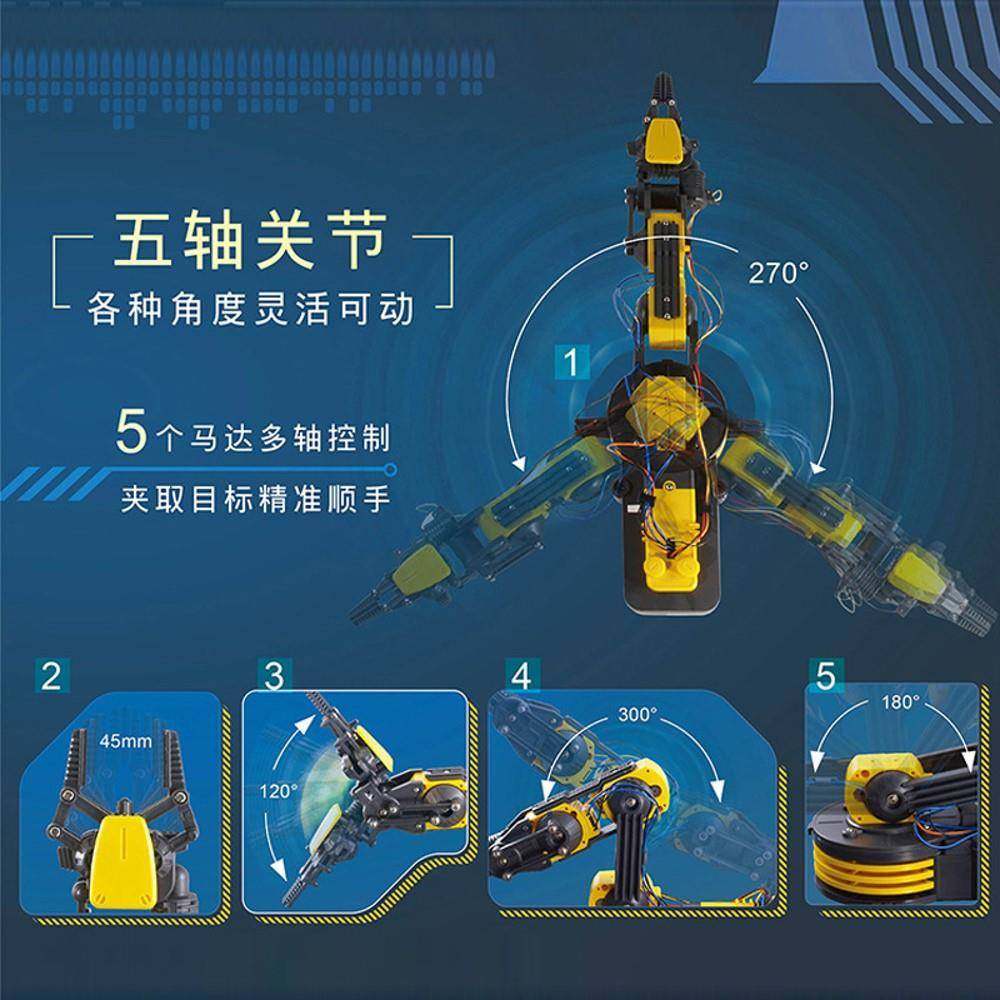 五轴关节
各种角度灵活可动

5个马达多轴控制
夹取目标精准顺手

270°

1

2

45mm

3

120°

4

300°

5

180°