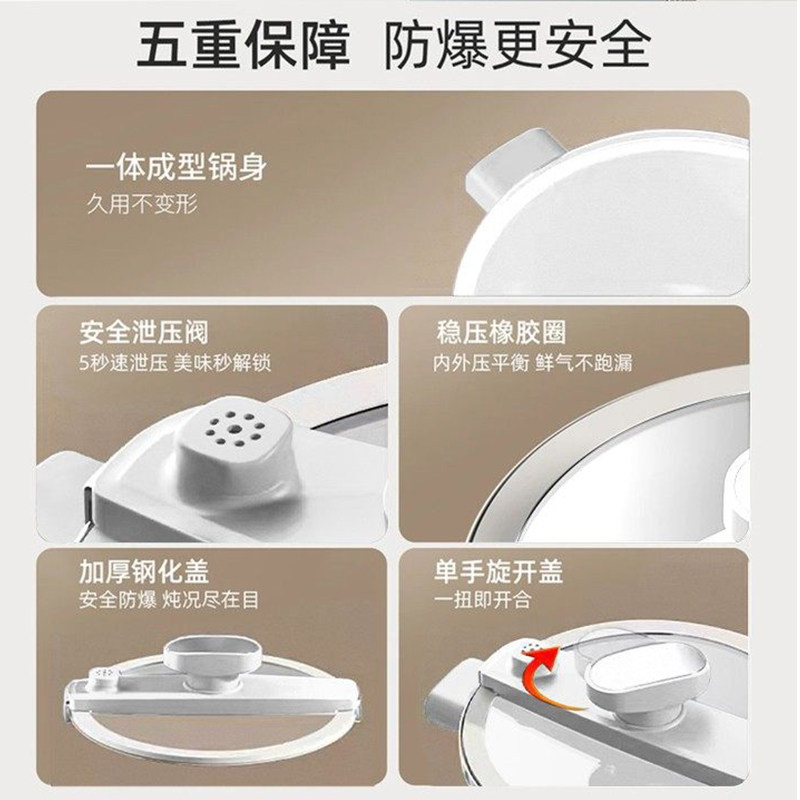 五重保障 防爆更安全

一体成型锅身
久用不变形

安全泄压阀
5秒速泄压 美味秒解锁

稳压橡胶圈
内外压平衡 鲜气不跑漏

加厚钢化盖
安全防爆 炖况尽在目

单手旋开盖
一扭即开合