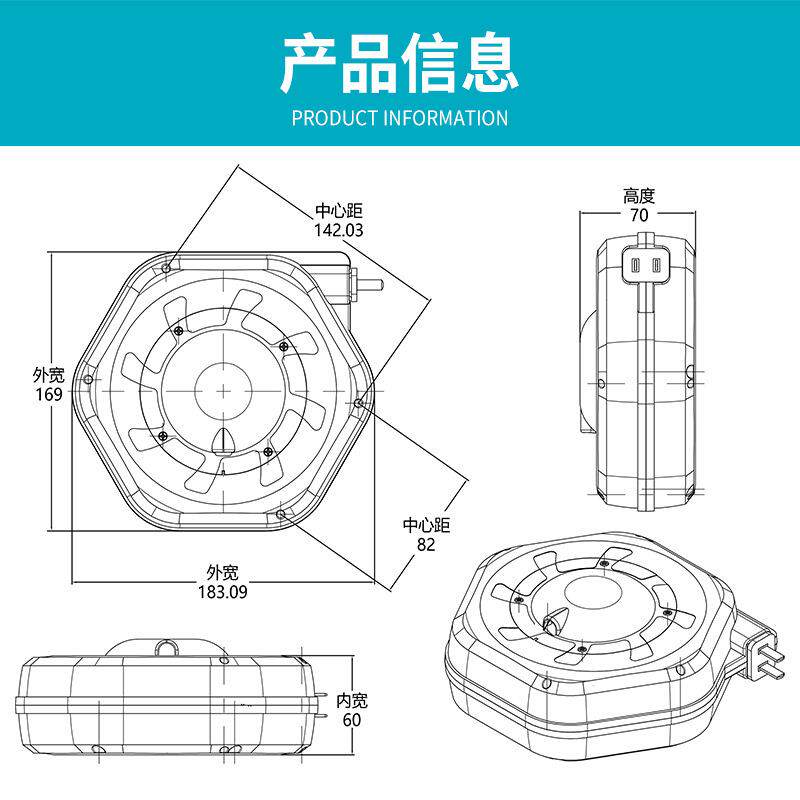 产品信息
PRODUCT INFORMATION

中心距
142.03

高度
70

外宽
169

中心距
82

外宽
183.09

内宽
60