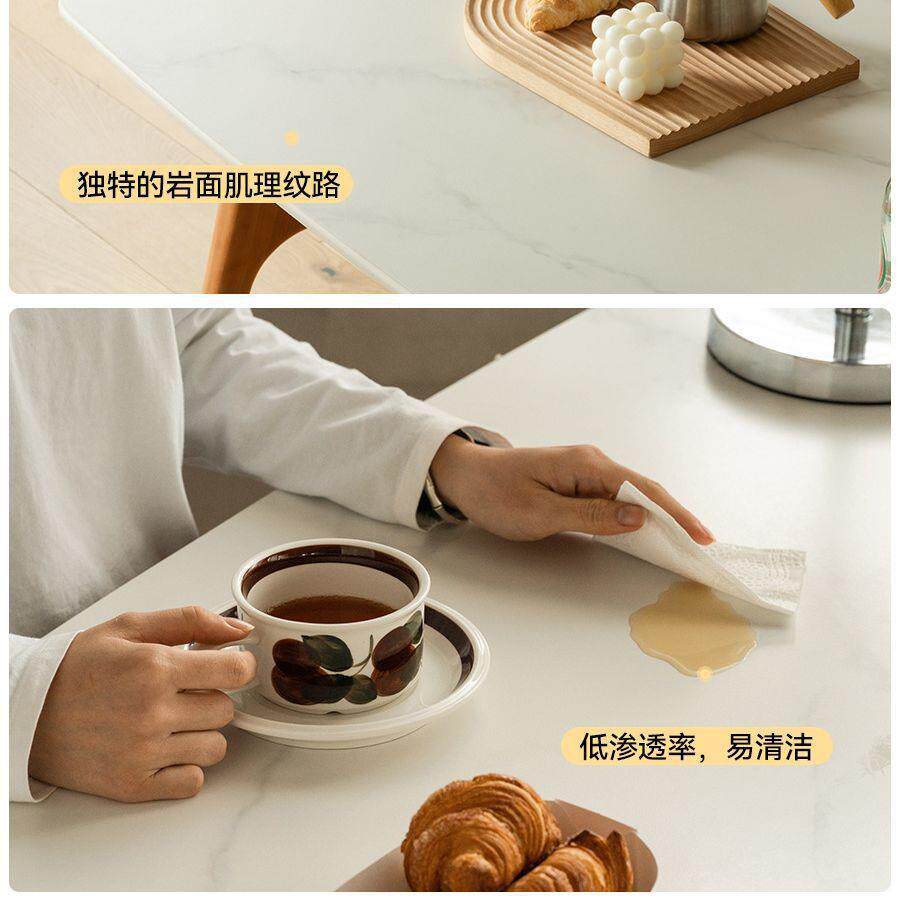 独特的岩面肌理纹路

低渗透率，易清洁