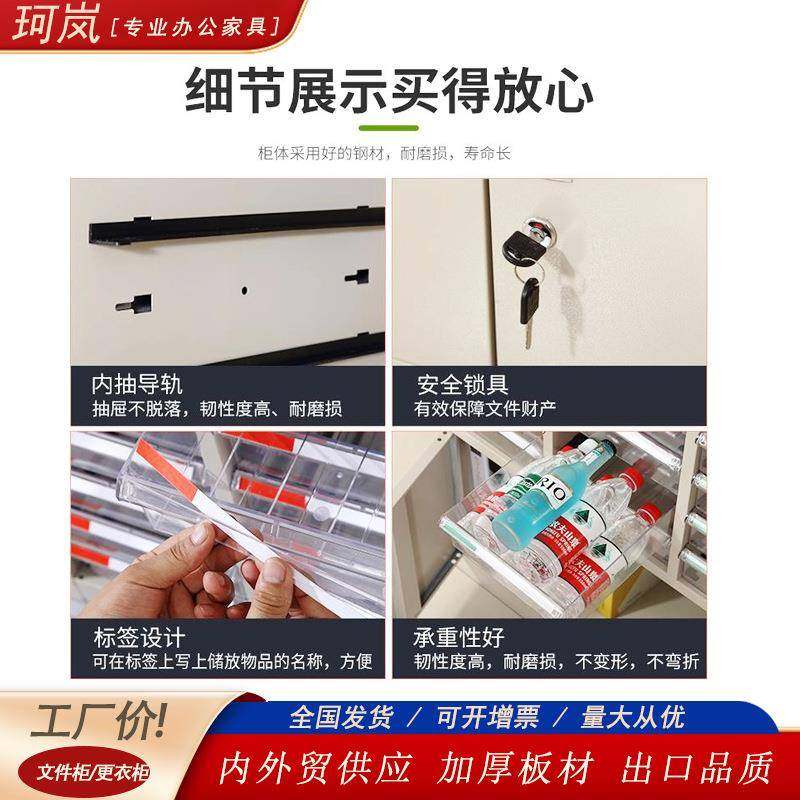 珂岚 [专业办公家具]

细节展示买得放心

柜体采用好的钢材，耐磨损，寿命长

内抽导轨
抽屉不脱落，韧性度高、耐磨损

安全锁具
有效保障文件财产

标签设计
可在标签上写上储放物品的名称，方便

RIO
农夫山泉

承重性好
韧性度高，耐磨损，不变形，不弯折

工厂价!
文件柜/更衣柜

全国发货 / 可开增票 / 量大从优

内外贸供应 加厚板材 出口品质