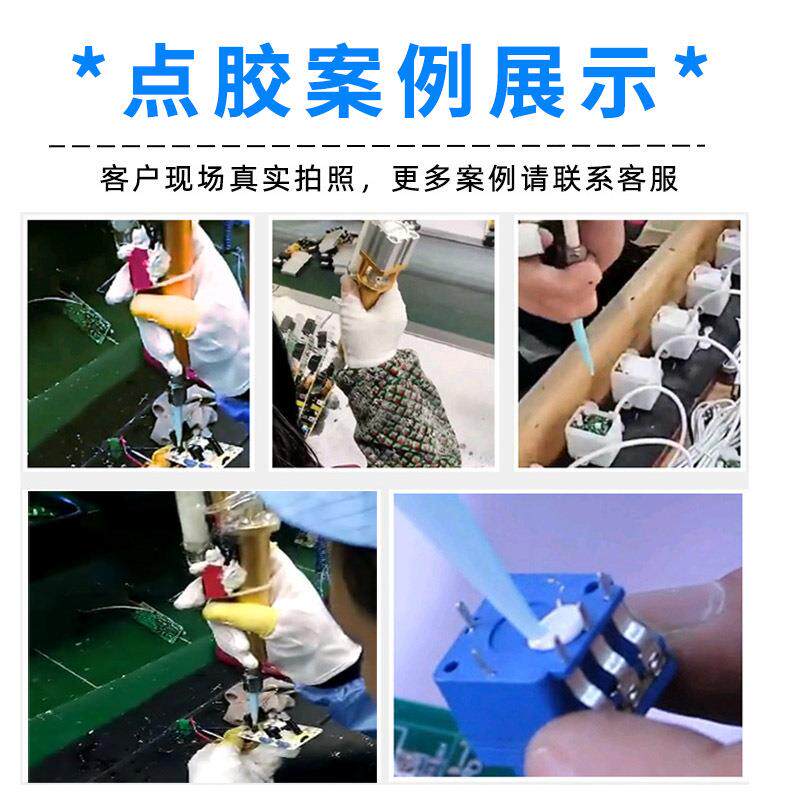 *点胶案例展示*

客户现场真实拍照，更多案例请联系客服