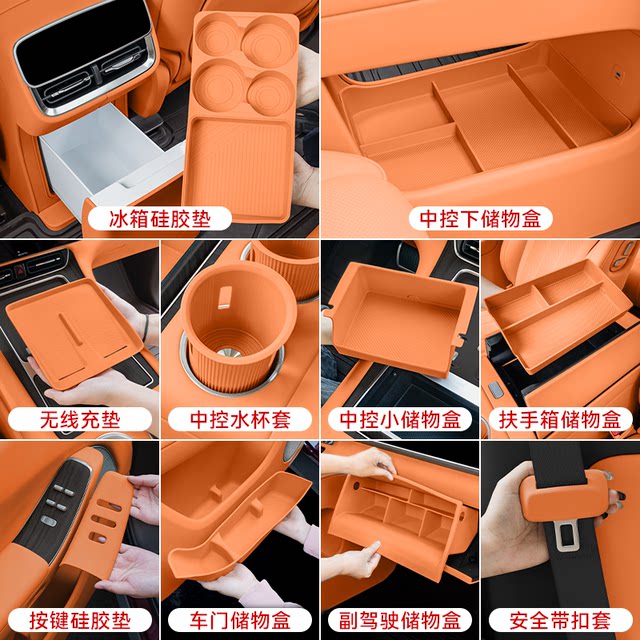 冰箱硅胶垫

中控下储物盒

无线充垫

中控水杯套

中控小储物盒

扶手箱储物盒

按键硅胶垫

车门储物盒

副驾驶储物盒

安全带扣套