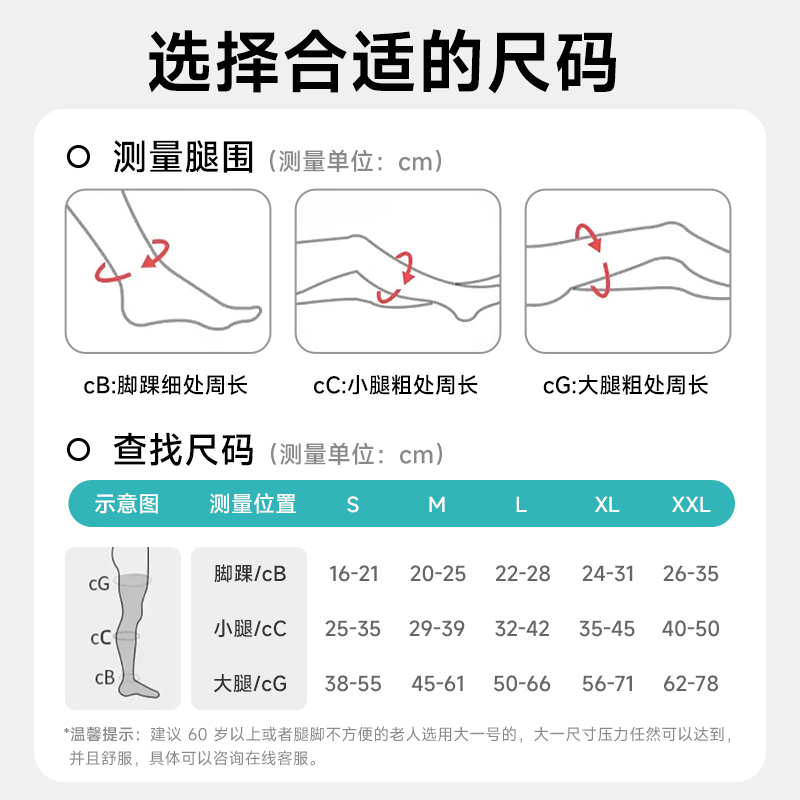 选择合适的尺码

测量腿围（测量单位：cm）

cB:脚踝细处周长

cC:小腿粗处周长

cG:大腿粗处周长

查找尺码（测量单位：cm）

| 示意图 | 测量位置 | S | M | L | XL | XXL |
|---|---|---|---|---|---|---|
| cG cC cB | 脚踝/cB | 16-21 | 20-25 | 22-28 | 24-31 | 26-35 |
| | 小腿/cC | 25-35 | 29-39 | 32-42 | 35-45 | 40-50 |
| | 大腿/cG | 38-55 | 45-61 | 50-66 | 56-71 | 62-78 |

*温馨提示：建议 60 岁以上或者腿脚不方便的老人选用大一号的，大一尺寸压力任然可以达到，并且舒服，具体可以咨询在线客服。