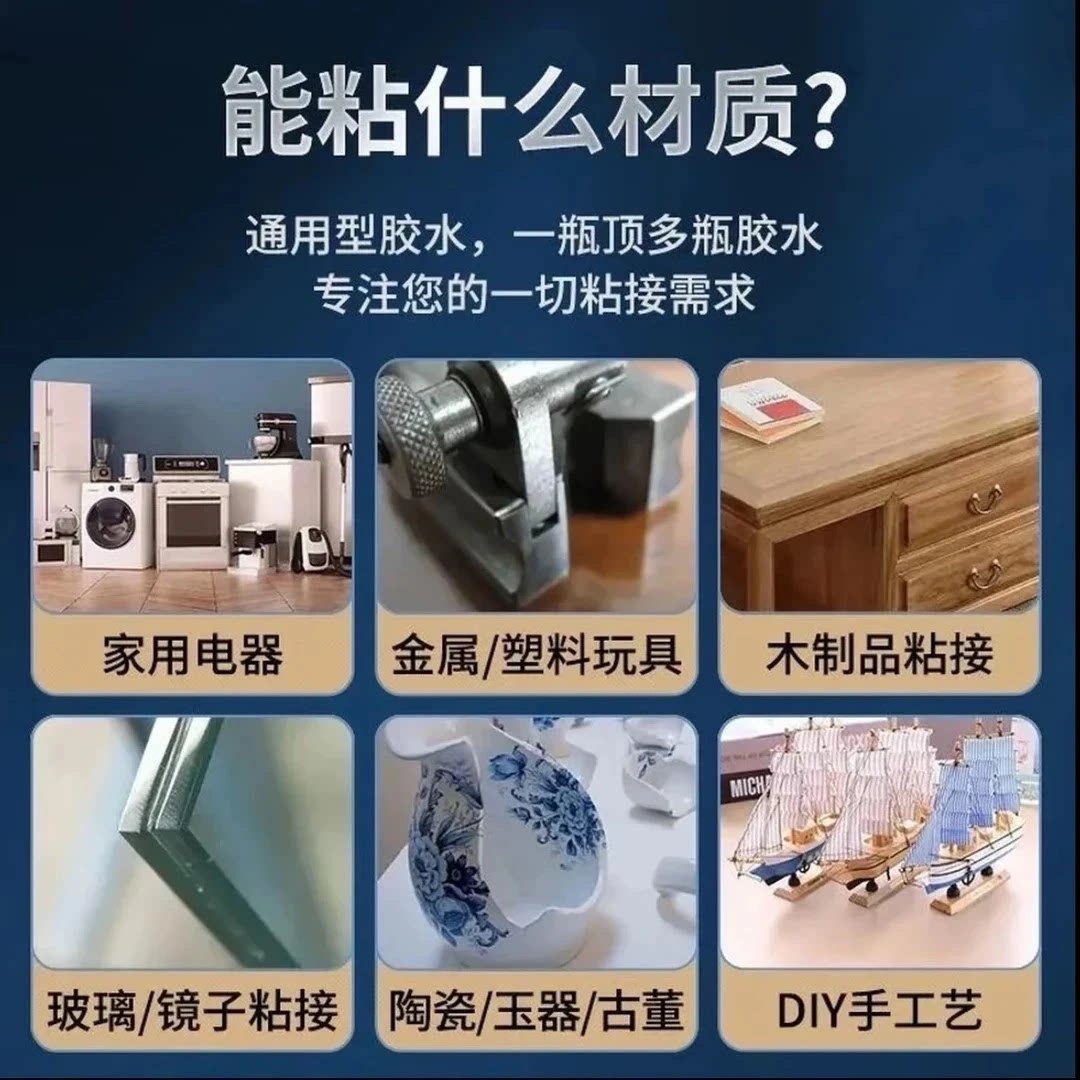 能粘什么材质?

通用型胶水，一瓶顶多瓶胶水
专注您的一切粘接需求

家用电器

金属/塑料玩具

木制品粘接

玻璃/镜子粘接

陶瓷/玉器/古董

MICHA

DIY手工艺