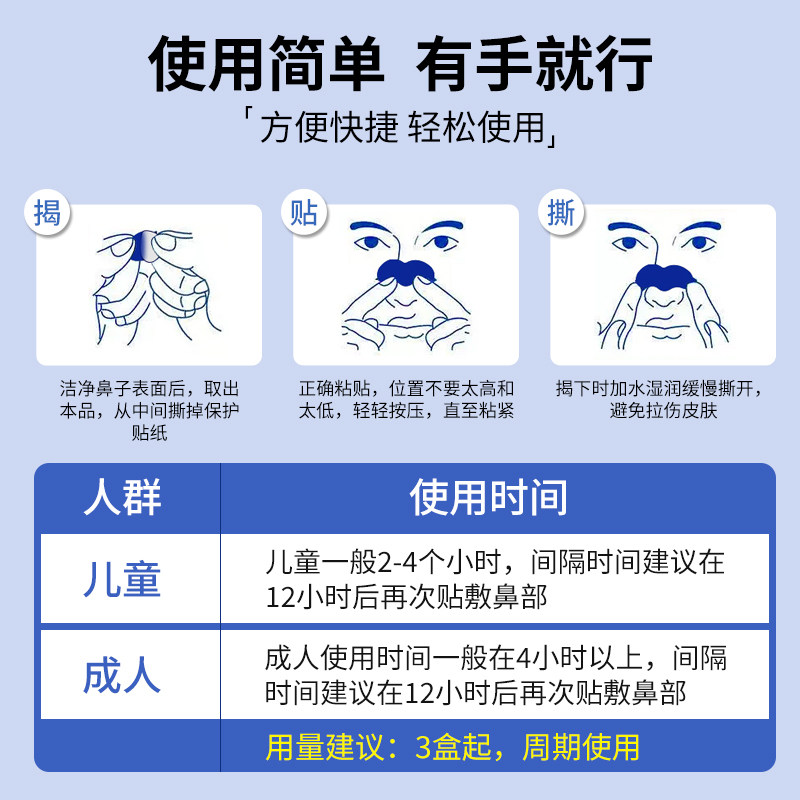 使用简单 有手就行

「方便快捷 轻松使用」

揭

洁净鼻子表面后，取出本品，从中间撕掉保护贴纸

贴

正确粘贴，位置不要太高和太低，轻轻按压，直至粘紧

撕

揭下时加水湿润缓慢撕开，避免拉伤皮肤

| 人群 | 使用时间 |
|---|---|
| 儿童 | 儿童一般2-4个小时，间隔时间建议在12小时后再次贴敷鼻部 |
| 成人 | 成人使用时间一般在4小时以上，间隔时间建议在12小时后再次贴敷鼻部 |

用量建议：3盒起，周期使用