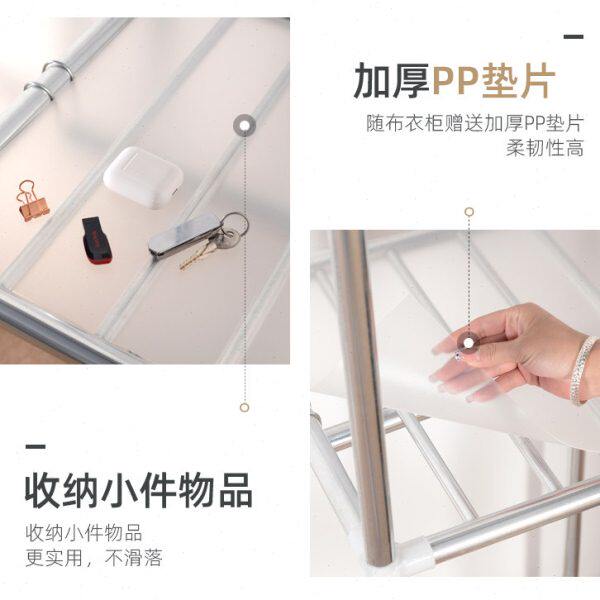 加厚PP垫片

随布衣柜赠送加厚PP垫片
柔韧性高

收纳小件物品

收纳小件物品
更实用，不滑落