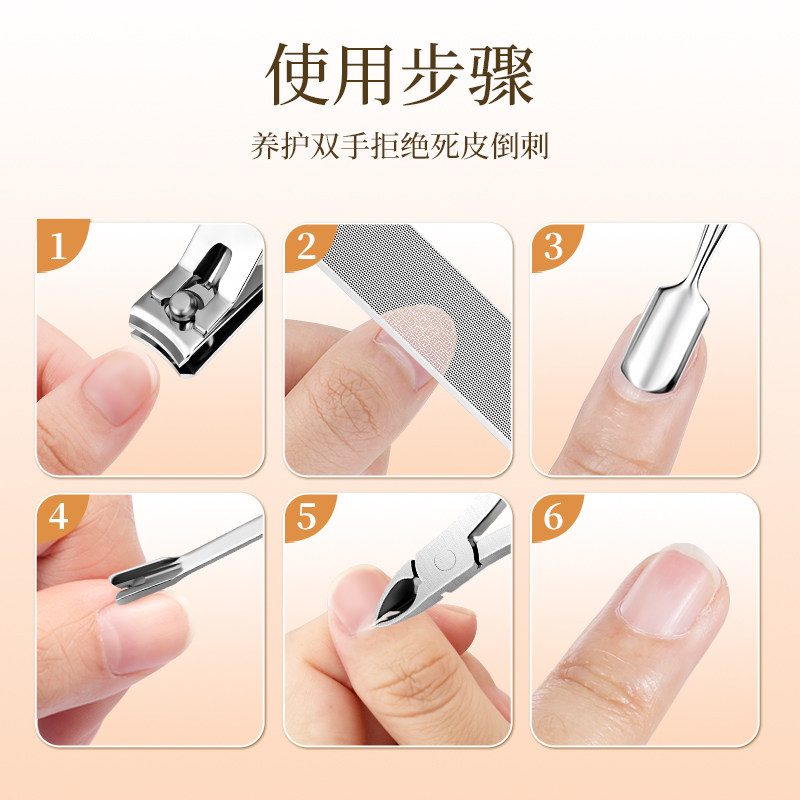 使用步骤

养护双手拒绝死皮倒刺

1

2

3

4

5

6