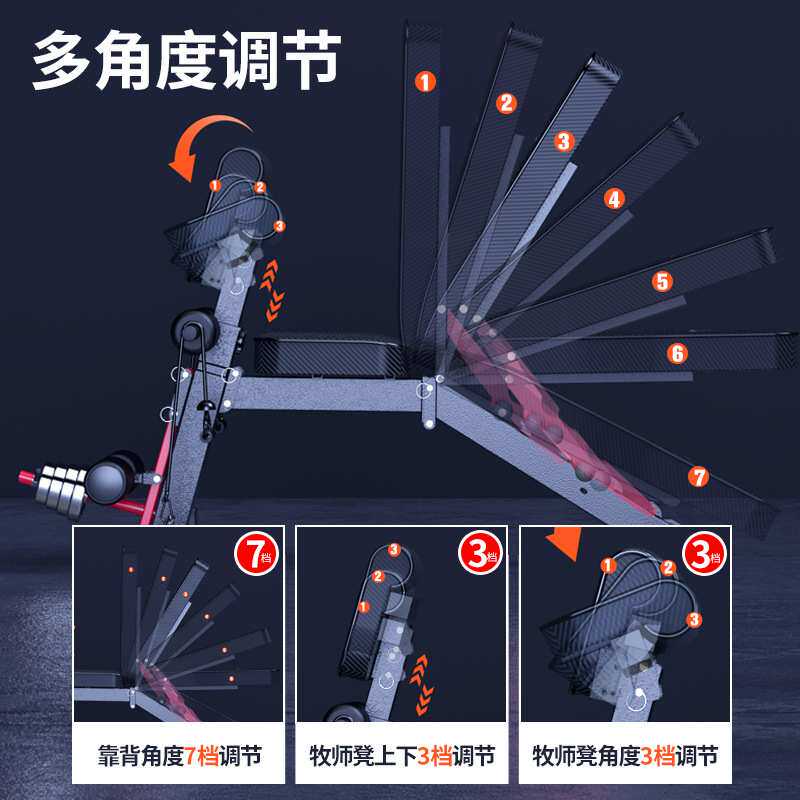 多角度调节

1
2
3
4
5
6
7

1
2
3

7档

3档

3
2
1

3档

1
2
3

靠背角度7档调节

牧师凳上下3档调节

牧师凳角度3档调节