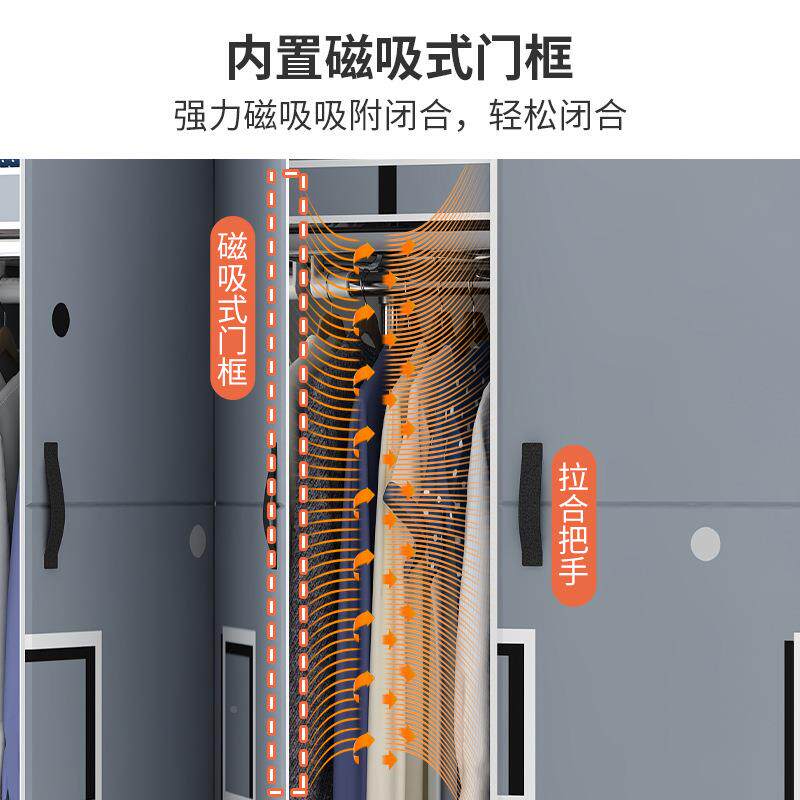 内置磁吸式门框
强力磁吸吸附闭合，轻松闭合

磁吸式门框

拉合把手