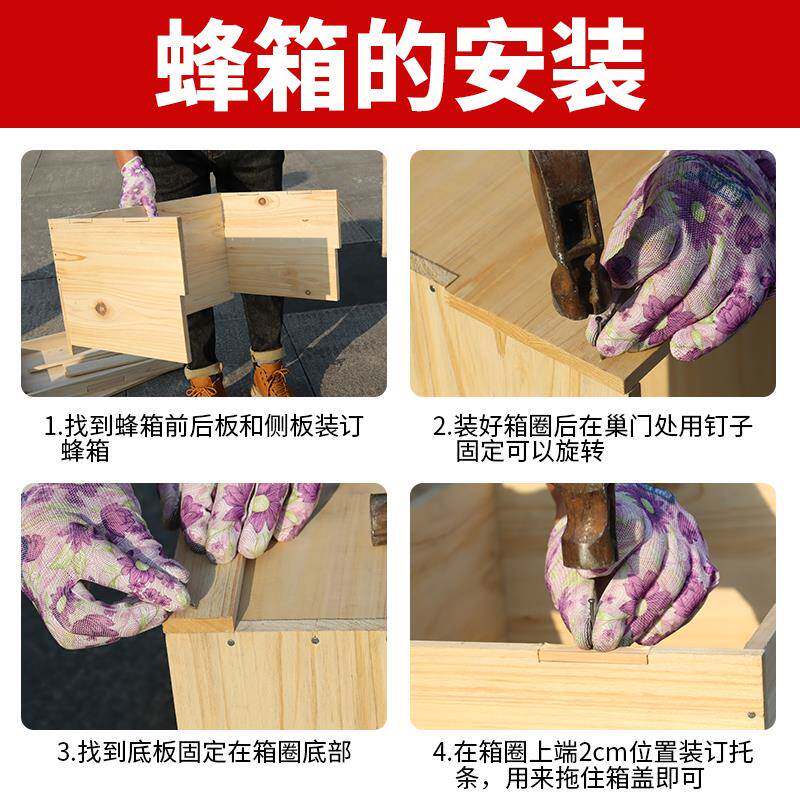 蜂箱的安装

1.找到蜂箱前后板和侧板装订蜂箱

2.装好箱圈后在巢门处用钉子固定可以旋转

3.找到底板固定在箱圈底部

4.在箱圈上端2cm位置装订托条，用来拖住箱盖即可