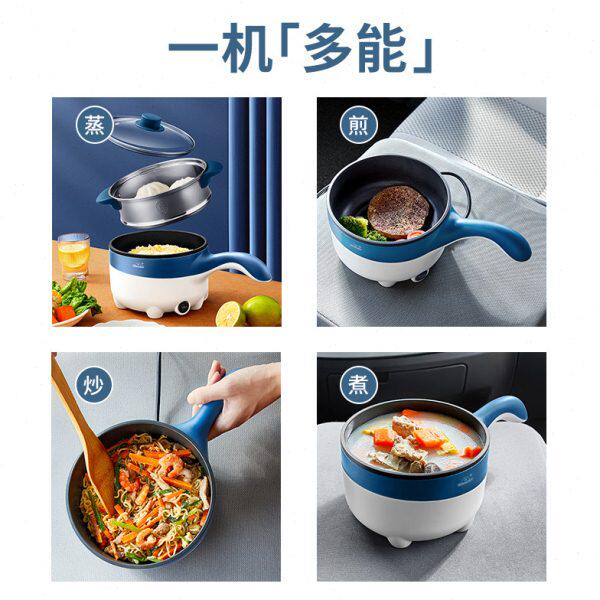 一机「多能」

蒸

煎

炒

煮