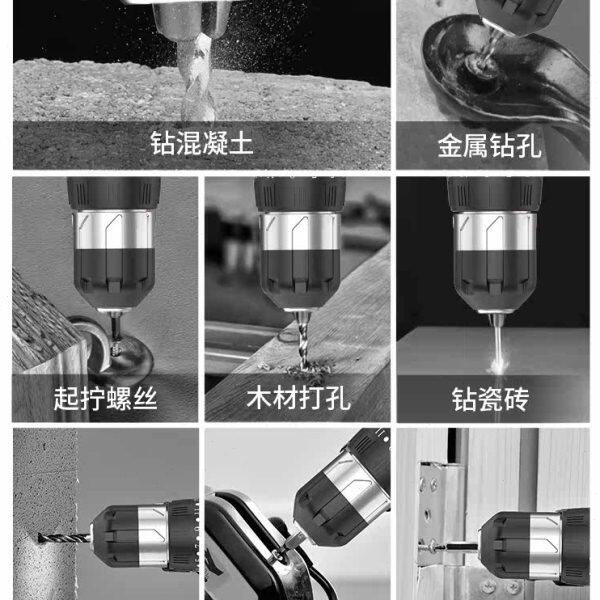 钻混凝土

金属钻孔

起拧螺丝

木材打孔

钻瓷砖