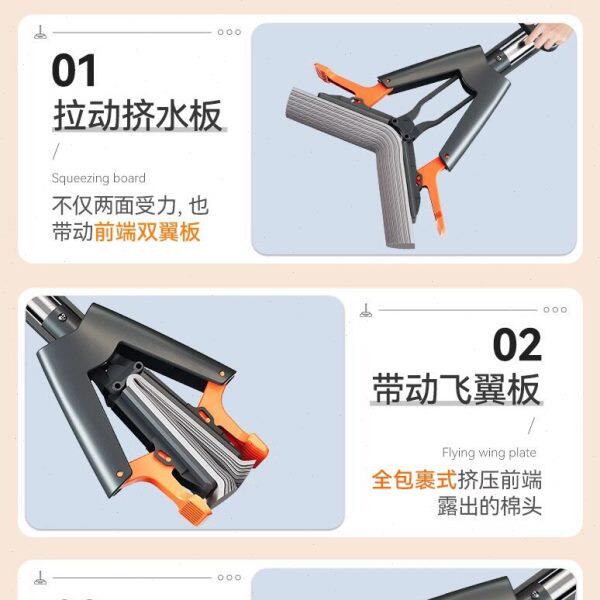 01
拉动挤水板
/
Squeezing board
不仅两面受力, 也带动前端双翼板

02
带动飞翼板
/
Flying wing plate
全包裹式挤压前端露出的棉头