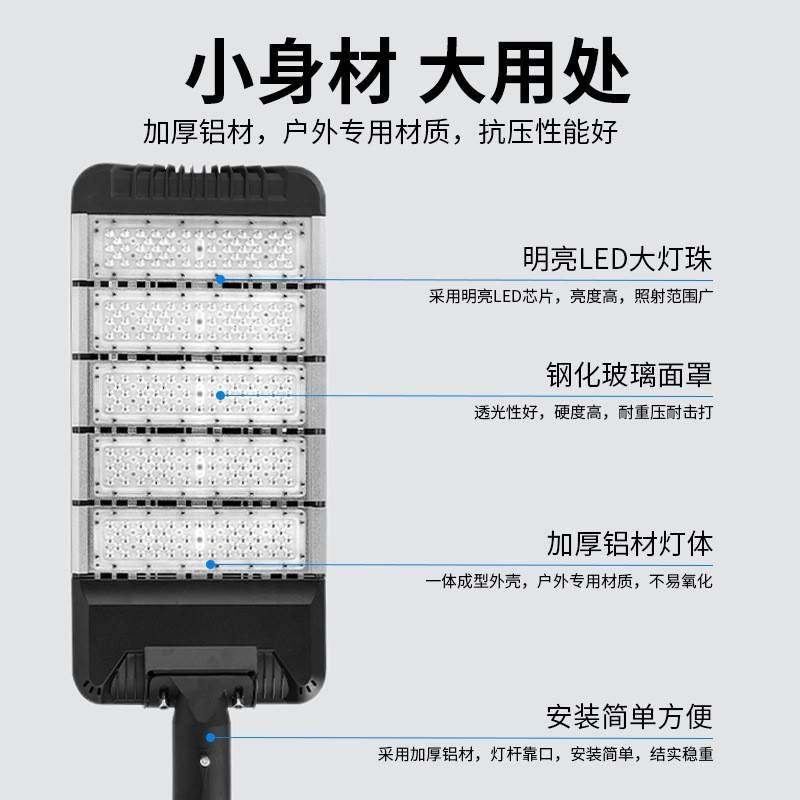 小身材 大用处
加厚铝材，户外专用材质，抗压性能好

明亮LED大灯珠
采用明亮LED芯片，亮度高，照射范围广

钢化玻璃面罩
透光性好，硬度高，耐重压耐击打

加厚铝材灯体
一体成型外壳，户外专用材质，不易氧化

安装简单方便
采用加厚铝材，灯杆靠口，安装简单，结实稳重