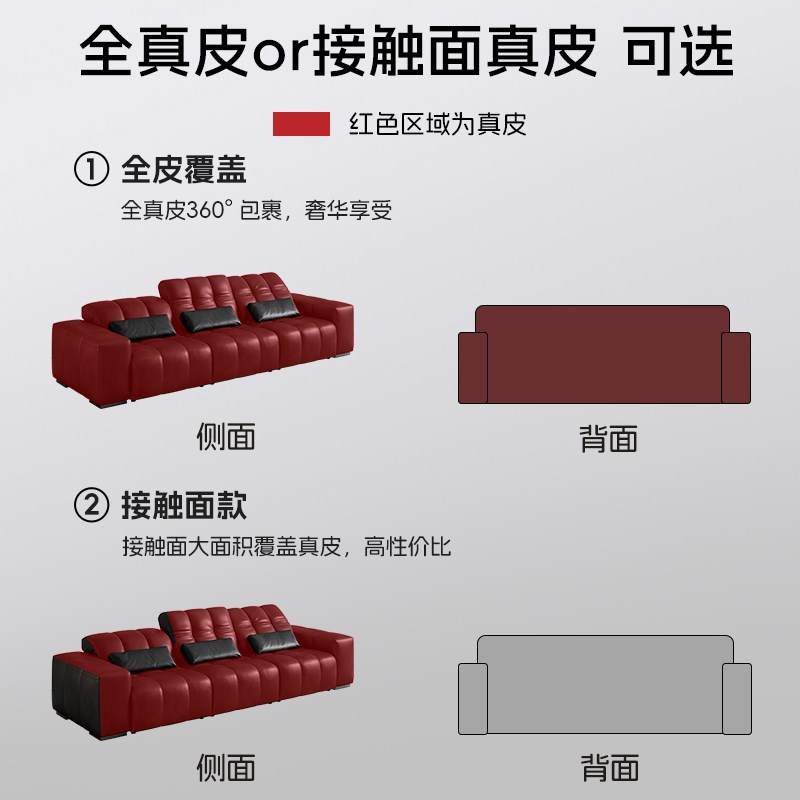 全真皮or接触面真皮 可选

红色区域为真皮

① 全皮覆盖
全真皮360° 包裹，奢华享受

侧面

背面

② 接触面款
接触面大面积覆盖真皮，高性价比

侧面

背面