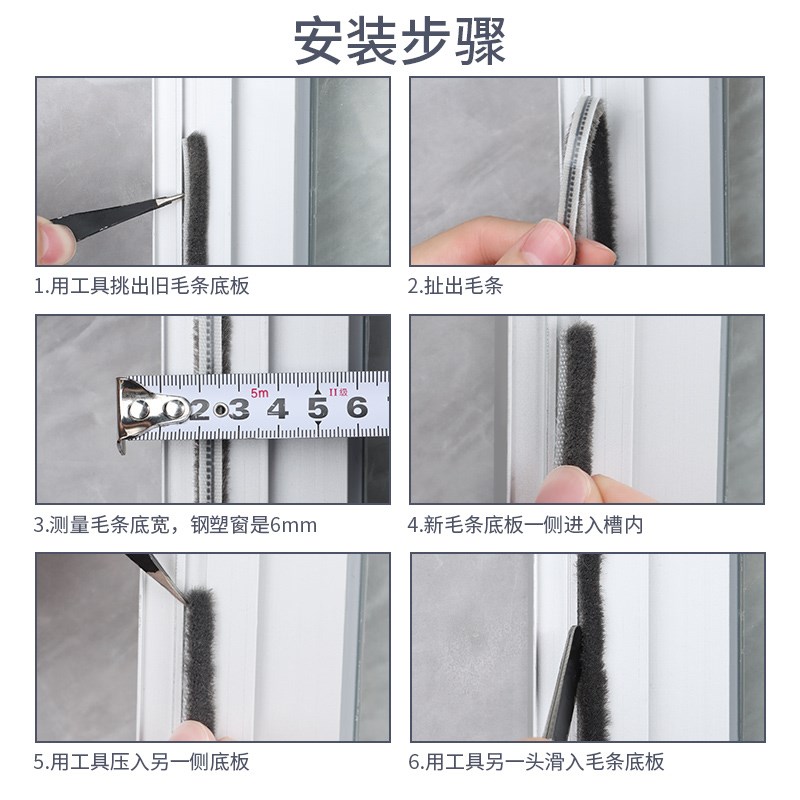 安装步骤

1.用工具挑出旧毛条底板

2.扯出毛条

5m II级 2 3 4 5 6

3.测量毛条底宽，钢塑窗是6mm

4.新毛条底板一侧进入槽内

5.用工具压入另一侧底板

6.用工具另一头滑入毛条底板