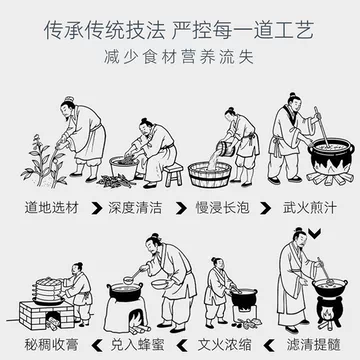 传承传统技法 严控每一道工艺
减少食材营养流失

道地选材 深度清洁 慢浸长泡 武火煎汁

秘稠收膏 兑入蜂蜜 文火浓缩 滤清提髓