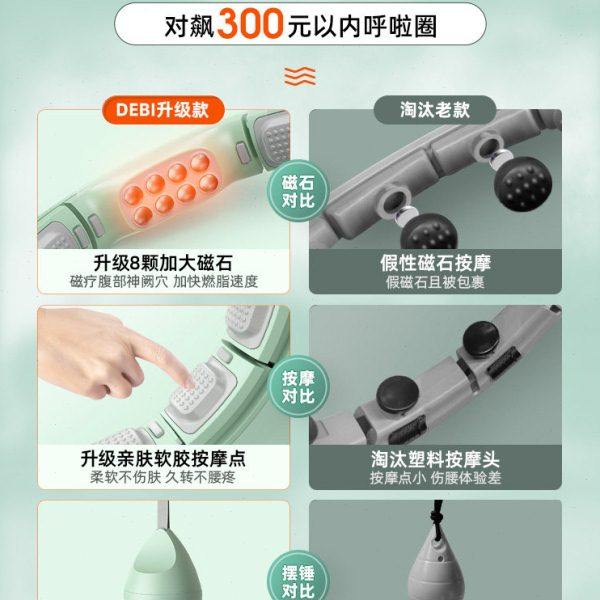 对飙300元以内呼啦圈

DEBI升级款

淘汰老款

磁石对比

升级8颗加大磁石
磁疗腹部神阙穴 加快燃脂速度

假性磁石按摩
假磁石且被包裹

按摩对比

升级亲肤软胶按摩点
柔软不伤肤 久转不腰疼

淘汰塑料按摩头
按摩点小 伤腰体验差

摆锤对比