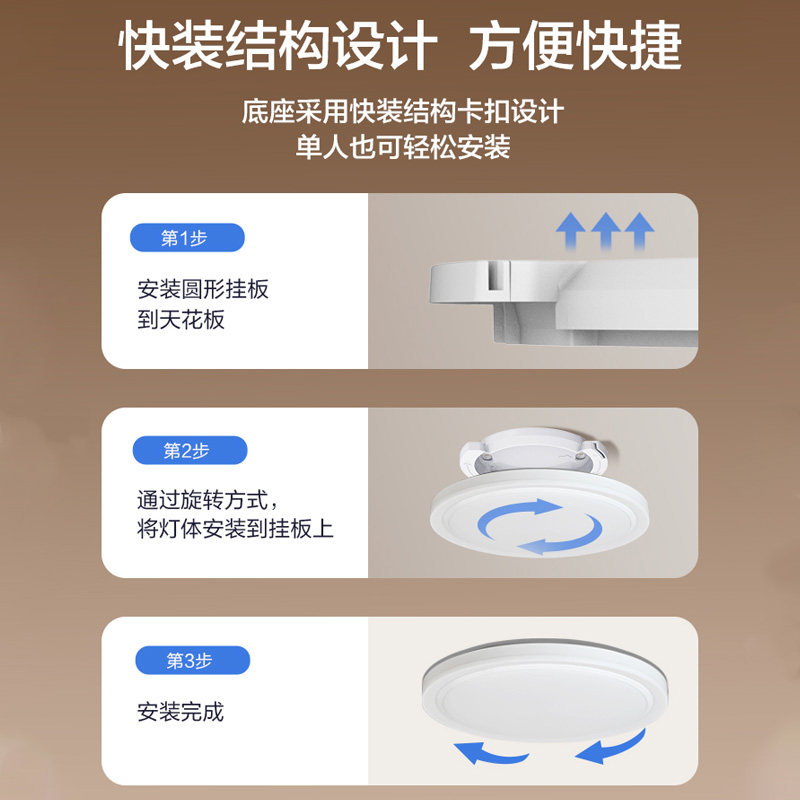 快装结构设计 方便快捷

底座采用快装结构卡扣设计
单人也可轻松安装

第1步

安装圆形挂板
到天花板

第2步

通过旋转方式，
将灯体安装到挂板上

第3步

安装完成