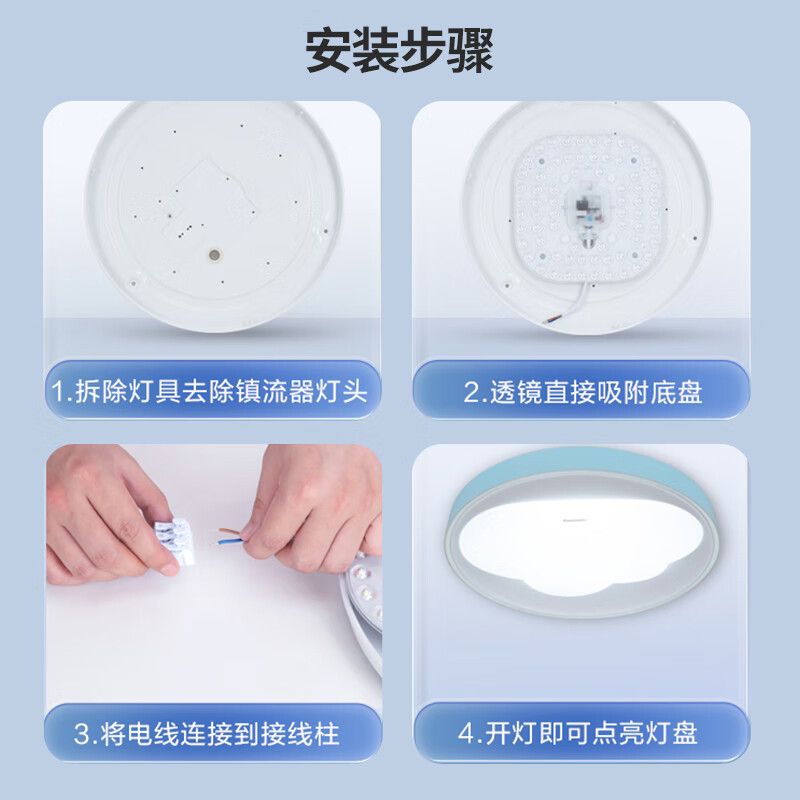 安装步骤

1.拆除灯具去除镇流器灯头

2.透镜直接吸附底盘

3.将电线连接到接线柱

4.开灯即可点亮灯盘