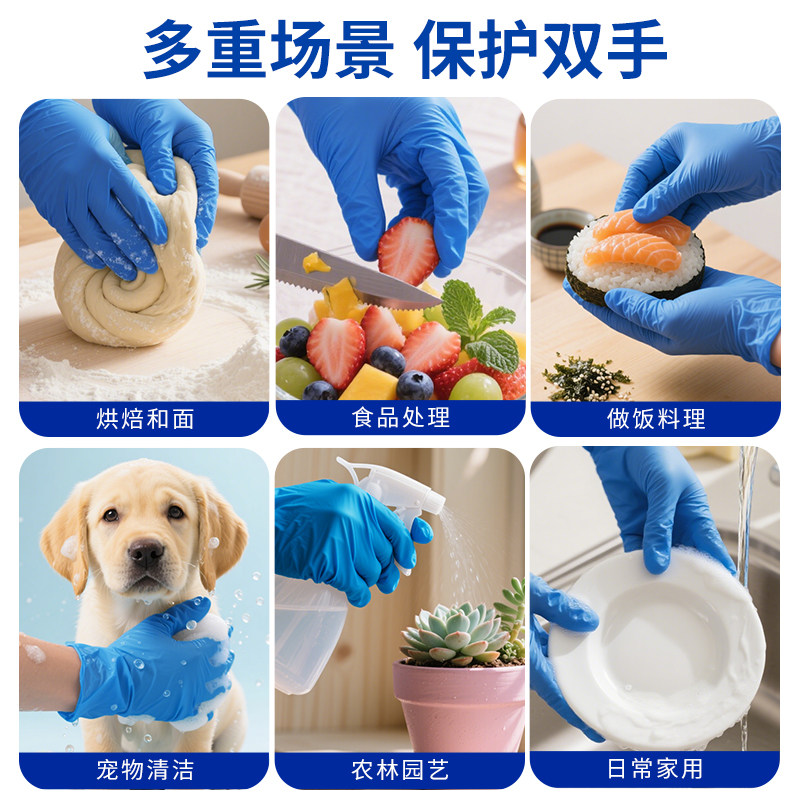 多重场景 保护双手

烘焙和面

食品处理

做饭料理

宠物清洁

农林园艺

日常家用