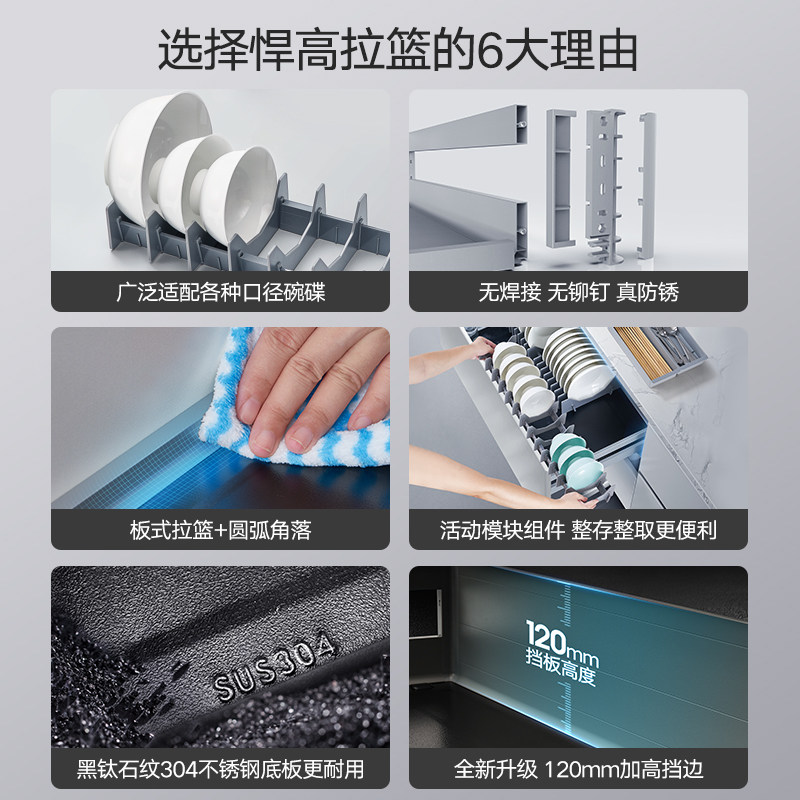 选择悍高拉篮的6大理由

广泛适配各种口径碗碟

无焊接 无铆钉 真防锈

板式拉篮+圆弧角落

活动模块组件 整存整取更便利

SUS304

黑钛石纹304不锈钢底板更耐用

120mm
挡板高度

全新升级 120mm加高挡边