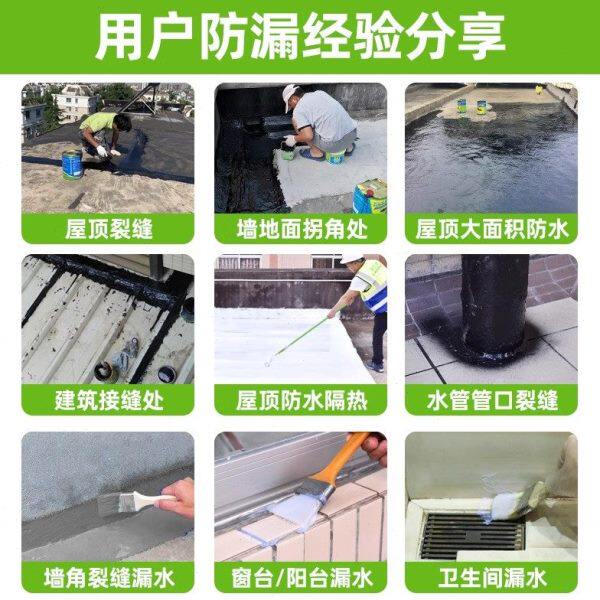 用户防漏经验分享

屋顶裂缝

墙地面拐角处

屋顶大面积防水

建筑接缝处

屋顶防水隔热

水管管口裂缝

墙角裂缝漏水

窗台/阳台漏水

卫生间漏水