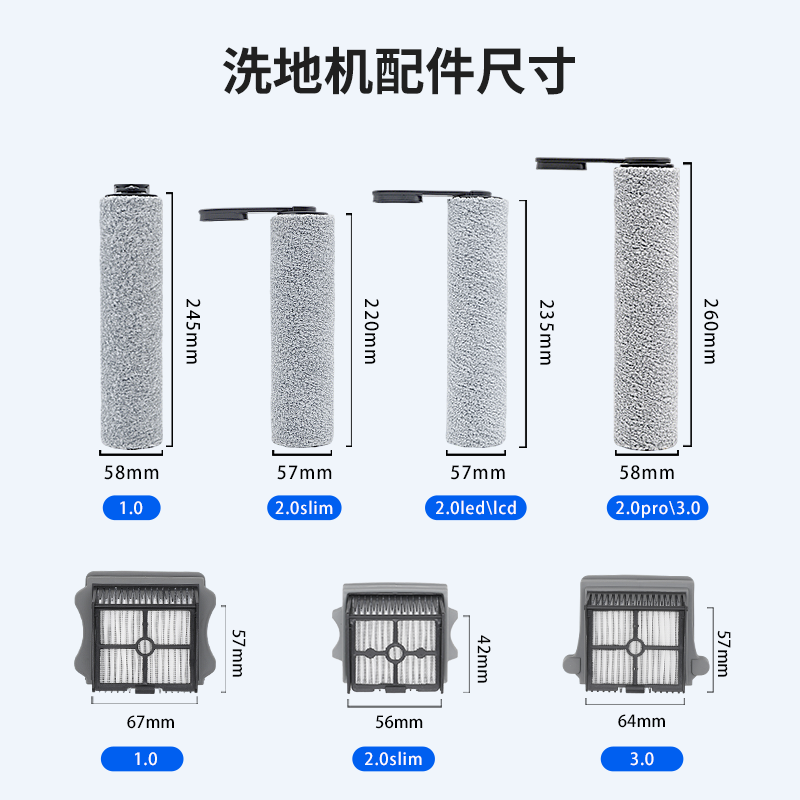 洗地机配件尺寸

245mm

58mm

1.0

220mm

57mm

2.0slim

235mm

57mm

2.0led\lcd

260mm

58mm

2.0pro\3.0

57mm

67mm

1.0

42mm

56mm

2.0slim

57mm

64mm

3.0