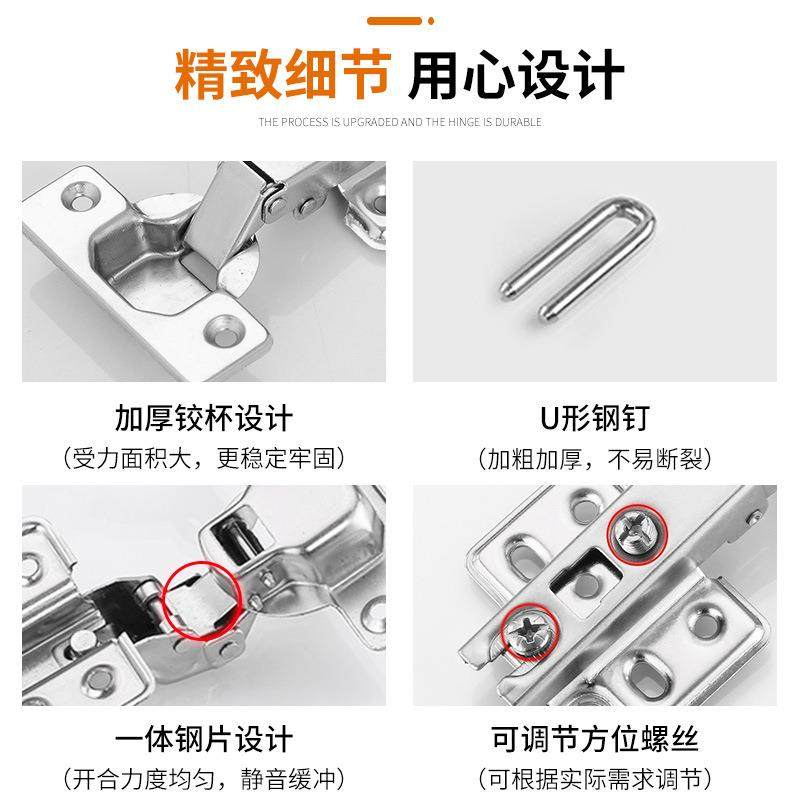 精致细节 用心设计

THE PROCESS IS UPGRADED AND THE HINGE IS DURABLE

加厚铰杯设计
（受力面积大，更稳定牢固）

U形钢钉
（加粗加厚，不易断裂）

一体钢片设计
（开合力度均匀，静音缓冲）

可调节方位螺丝
（可根据实际需求调节）