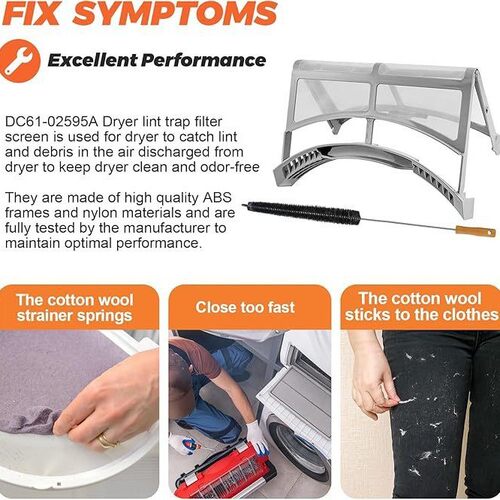 FIX SYMPTOMS

Excellent Performance

DC61-02595A Dryer lint trap filter screen is used for dryer to catch lint and debris in the air discharged from dryer to keep dryer clean and odor-free

They are made of high quality ABS frames and nylon materials and are fully tested by the manufacturer to maintain optimal performance.

The cotton wool strainer springs

Close too fast

The cotton wool sticks to the clothes