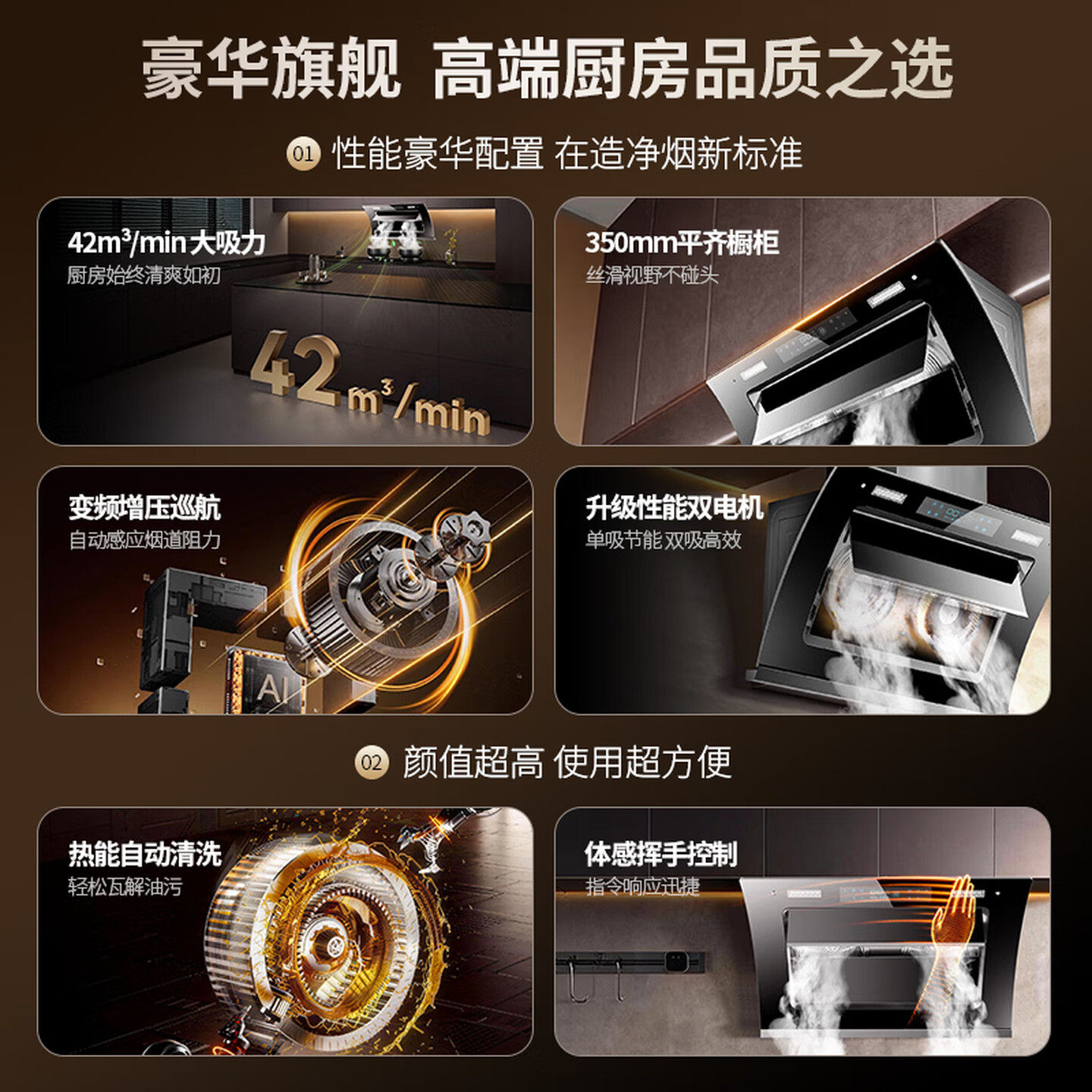 豪华旗舰 高端厨房品质之选

01 性能豪华配置 在造净烟新标准

$42m^3/min$大吸力
厨房始终清爽如初

$42m^3/min$

350mm平齐橱柜
丝滑视野不碰头

变频增压巡航
自动感应烟道阻力

AI

升级性能双电机
单吸节能 双吸高效

02 颜值超高 使用超方便

热能自动清洗
轻松瓦解油污

体感挥手控制
指令响应迅捷