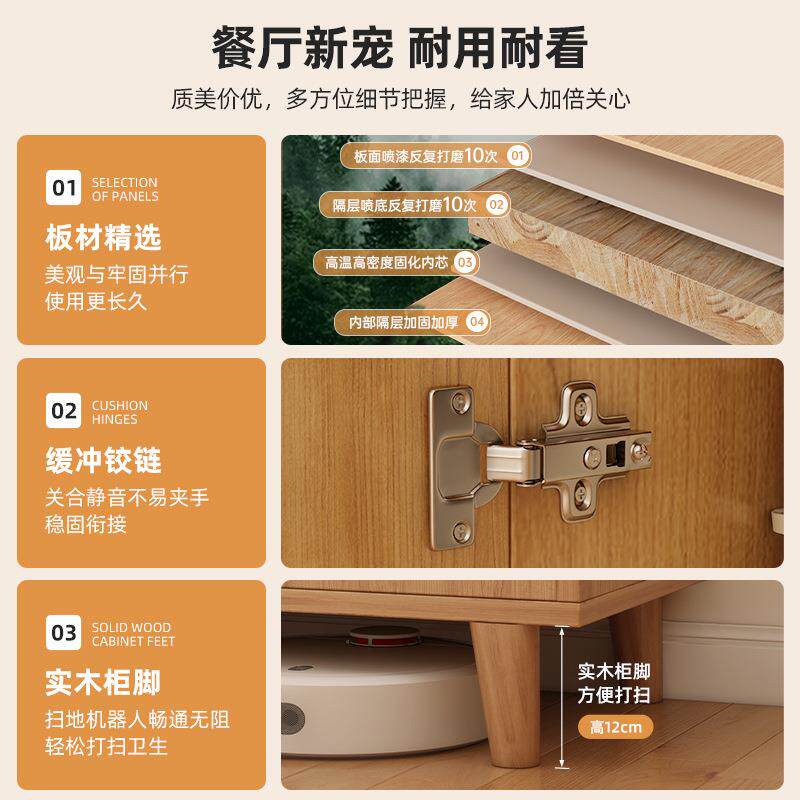 餐厅新宠 耐用耐看
质美价优，多方位细节把握，给家人加倍关心

01 SELECTION OF PANELS
板材精选
美观与牢固并行
使用更长久

板面喷漆反复打磨10次 01
隔层喷底反复打磨10次 02
高温高密度固化内芯 03
内部隔层加固加厚 04

02 CUSHION HINGES
缓冲铰链
关合静音不易夹手
稳固衔接

03 SOLID WOOD CABINET FEET
实木柜脚
扫地机器人畅通无阻
轻松打扫卫生

实木柜脚
方便打扫
高12cm