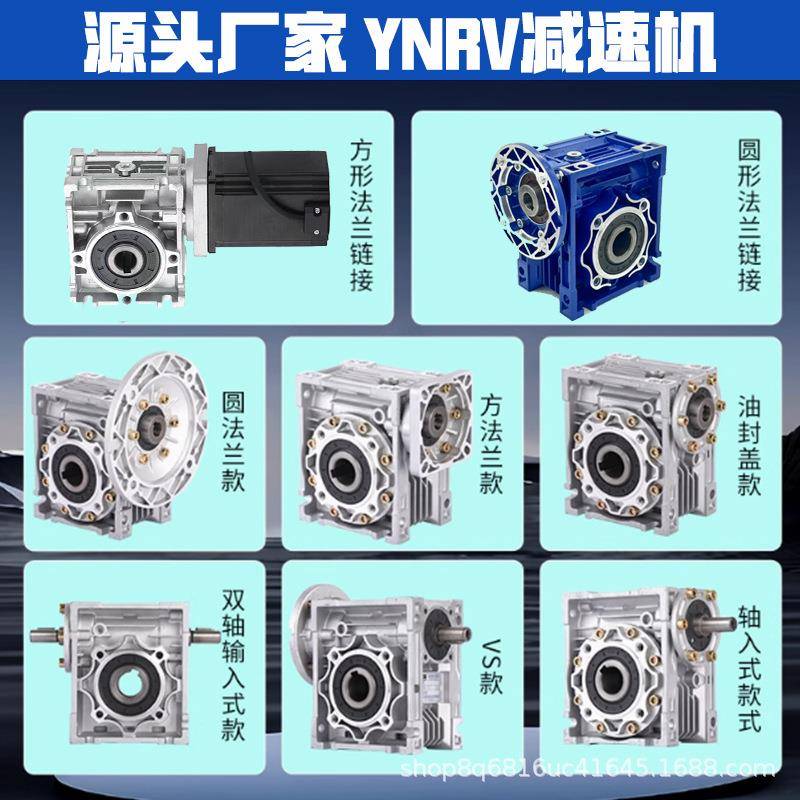 源头厂家 YNRV减速机

方形法兰链接

圆形法兰链接

圆法兰款

方法兰款

油封盖款

双轴输入式款

VS款

轴入式款式

shop8q6816uc41645.1688.com