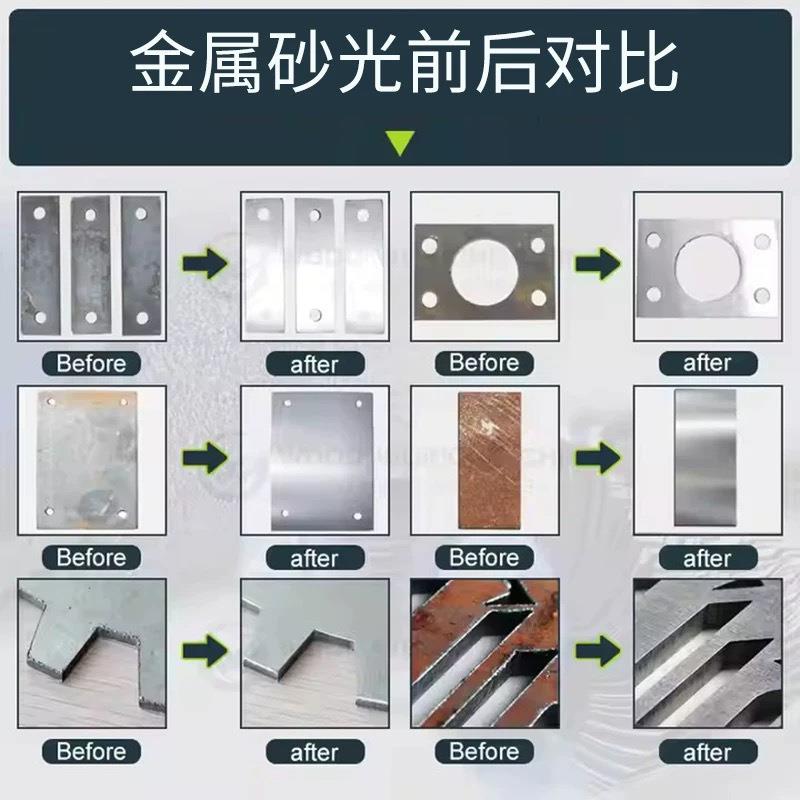 金属砂光前后对比

Before

after

Before

after

Before

after

Before

after

Before

after

Before

after