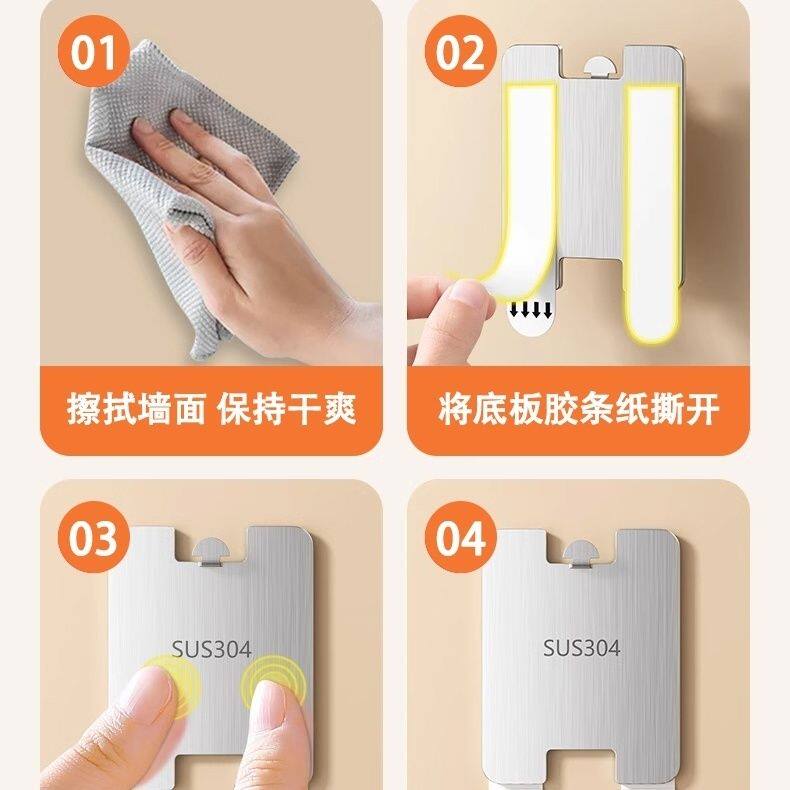 01

擦拭墙面 保持干爽

02

将底板胶条纸撕开

03

SUS304

04

SUS304