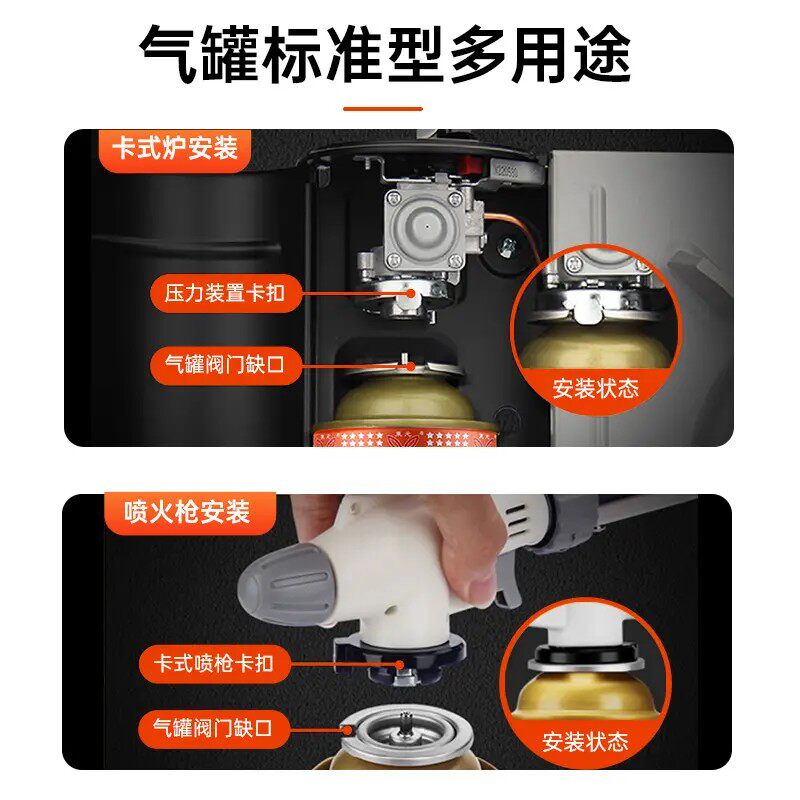 气罐标准型多用途

卡式炉安装

压力装置卡扣

气罐阀门缺口

安装状态

喷火枪安装

卡式喷枪卡扣

气罐阀门缺口

安装状态