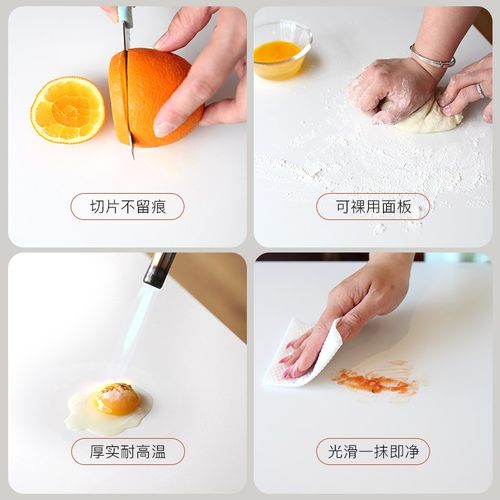 切片不留痕

可裸用面板

厚实耐高温

光滑一抹即净