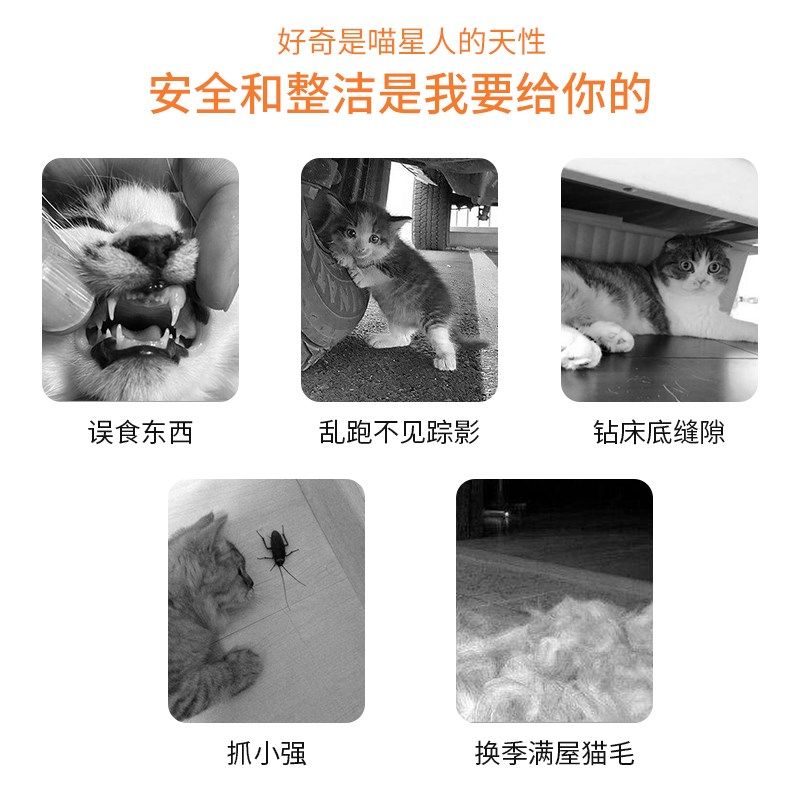 好奇是喵星人的天性
安全和整洁是我要给你的

误食东西

乱跑不见踪影

钻床底缝隙

抓小强

换季满屋猫毛