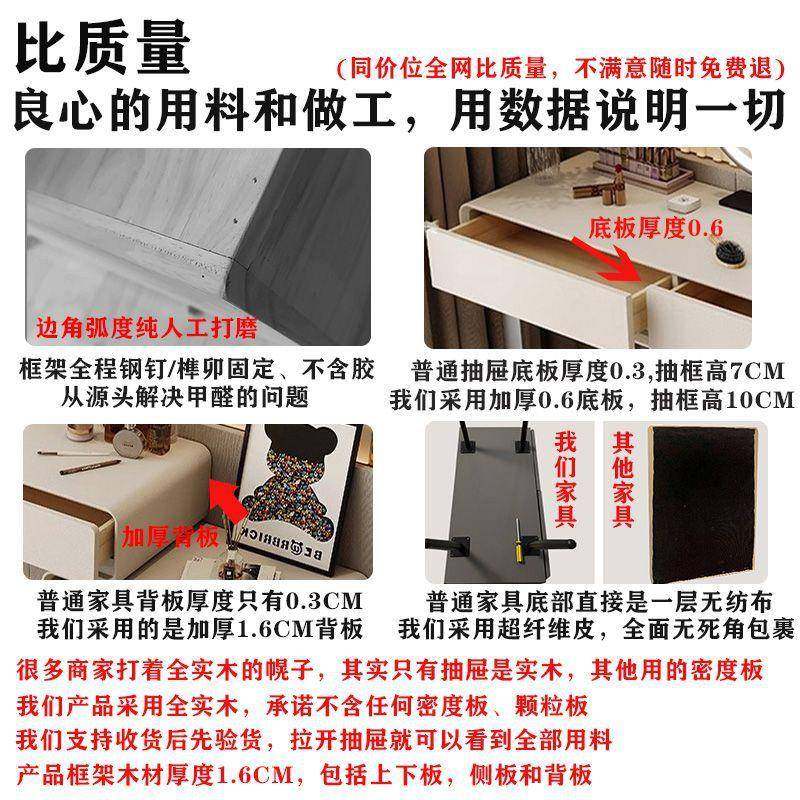 比质量
(同价位全网比质量，不满意随时免费退)
良心的用料和做工，用数据说明一切

边角弧度纯人工打磨

框架全程钢钉/榫卯固定、不含胶
从源头解决甲醛的问题

底板厚度0.6

普通抽屉底板厚度0.3,抽框高7CM
我们采用加厚0.6底板，抽框高10CM

加厚背板

BE@RBRICK

普通家具背板厚度只有0.3CM
我们采用的是加厚1.6CM背板

我们家具

其他家具

普通家具底部直接是一层无纺布
我们采用超纤维皮，全面无死角包裹

很多商家打着全实木的幌子，其实只有抽屉是实木，其他用的密度板
我们产品采用全实木，承诺不含任何密度板、颗粒板
我们支持收货后先验货，拉开抽屉就可以看到全部用料
产品框架木材厚度1.6CM，包括上下板，侧板和背板