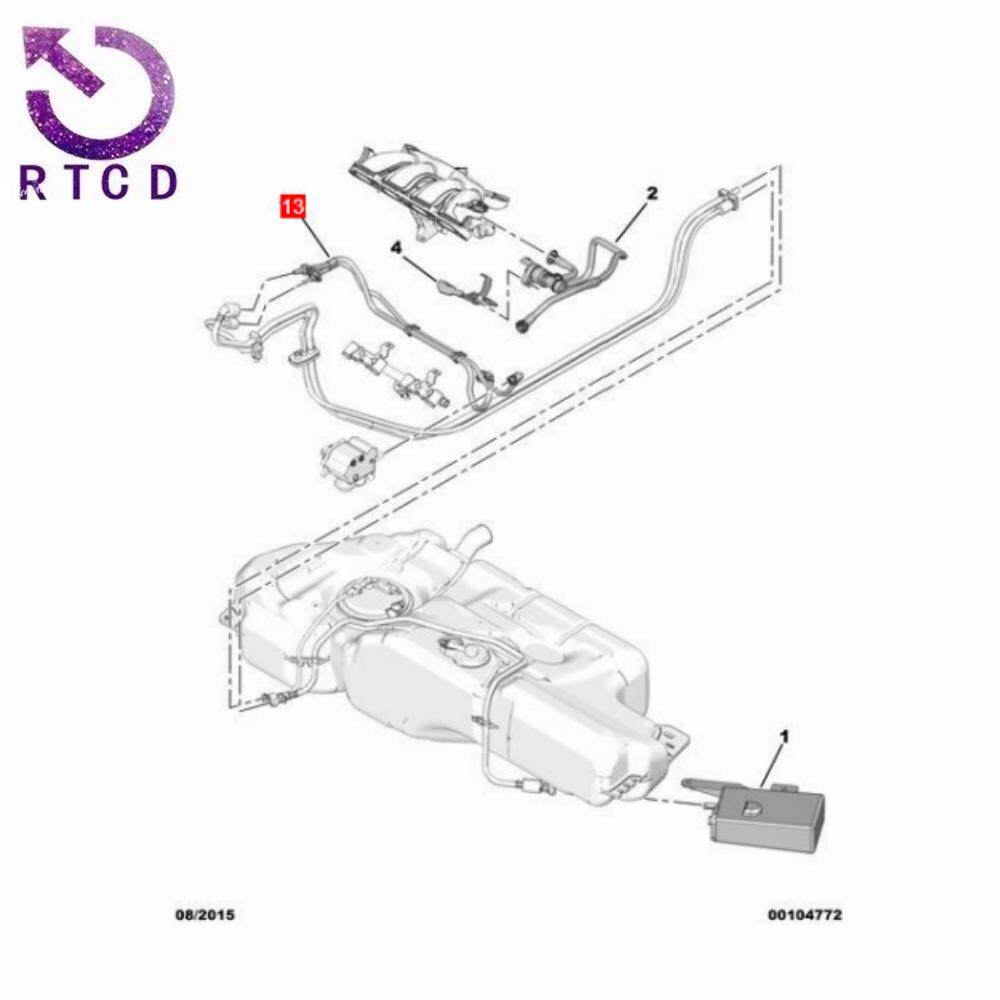 RTCD

13

2

4

1

08/2015

00104772