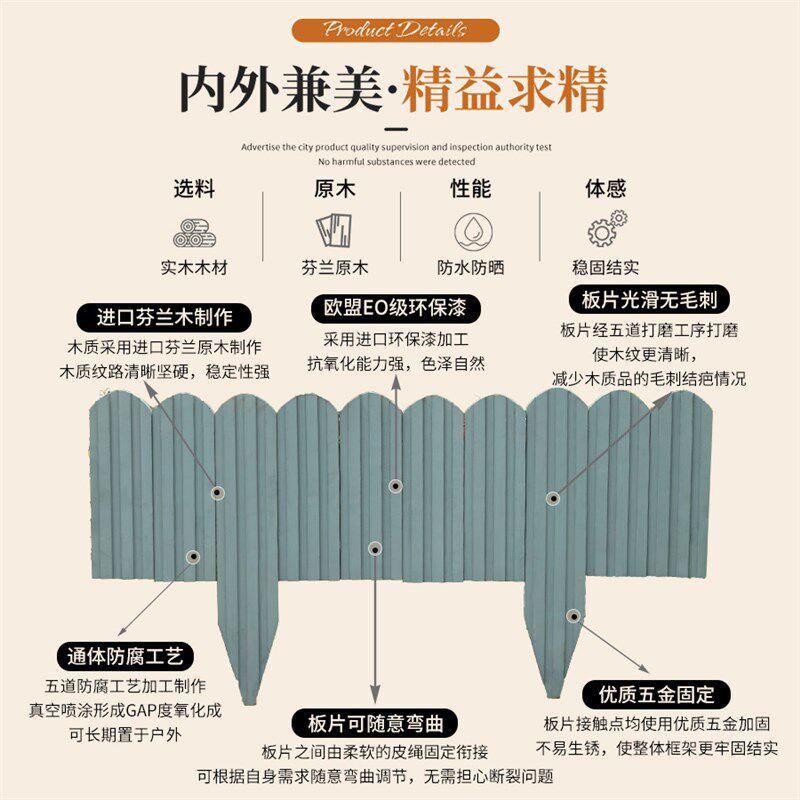 Product Details

内外兼美·精益求精

Advertise the city product quality supervision and inspection authority test
No harmful substances were detected

选料
实木木材

原木
芬兰原木

性能
防水防晒

体感
稳固结实

进口芬兰木制作
木质采用进口芬兰原木制作
木质纹路清晰坚硬，稳定性强

欧盟EO级环保漆
采用进口环保漆加工
抗氧化能力强，色泽自然

板片光滑无毛刺
板片经五道打磨工序打磨
使木纹更清晰，
减少木质品的毛刺结疤情况

通体防腐工艺
五道防腐工艺加工制作
真空喷涂形成GAP度氧化成
可长期置于户外

板片可随意弯曲
板片之间由柔软的皮绳固定衔接
可根据自身需求随意弯曲调节，无需担心断裂问题

优质五金固定
板片接触点均使用优质五金加固
不易生锈，使整体框架更牢固结实