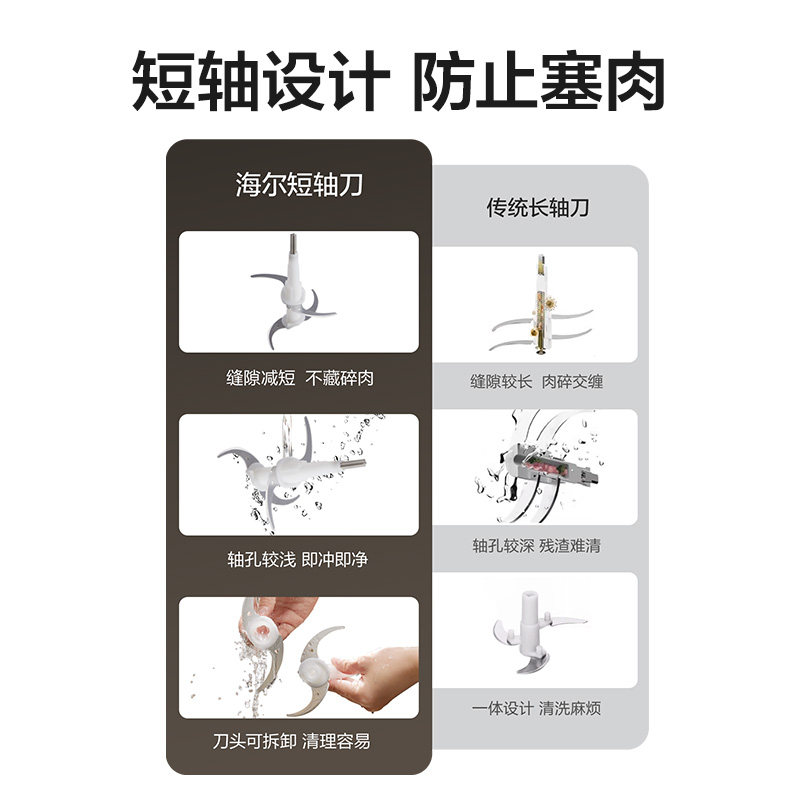 短轴设计 防止塞肉

海尔短轴刀

缝隙减短 不藏碎肉

轴孔较浅 即冲即净

刀头可拆卸 清理容易

传统长轴刀

缝隙较长 肉碎交缠

轴孔较深 残渣难清

一体设计 清洗麻烦