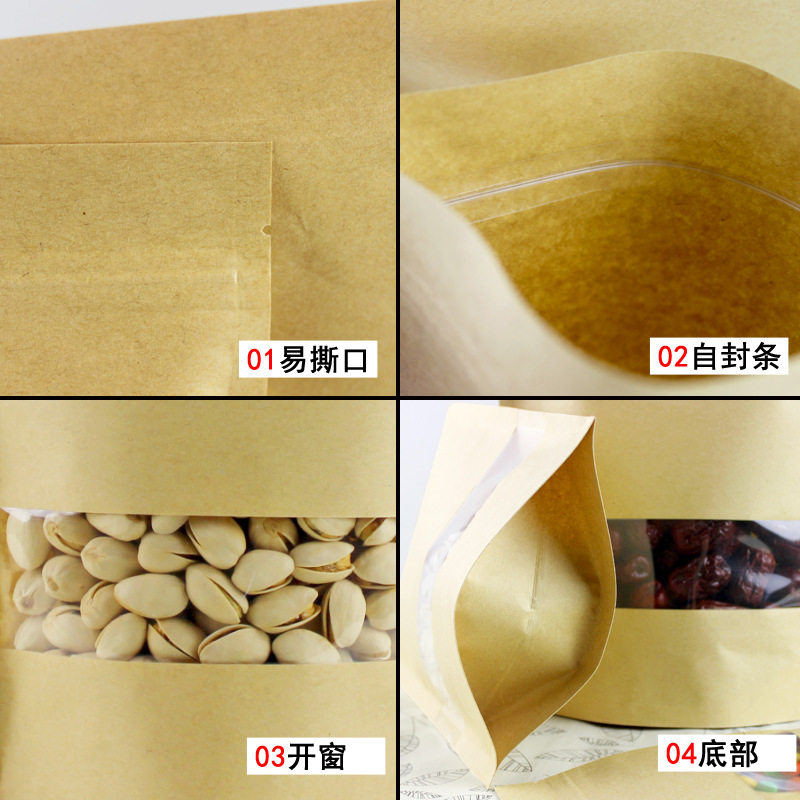 01易撕口

02自封条

03开窗

04底部