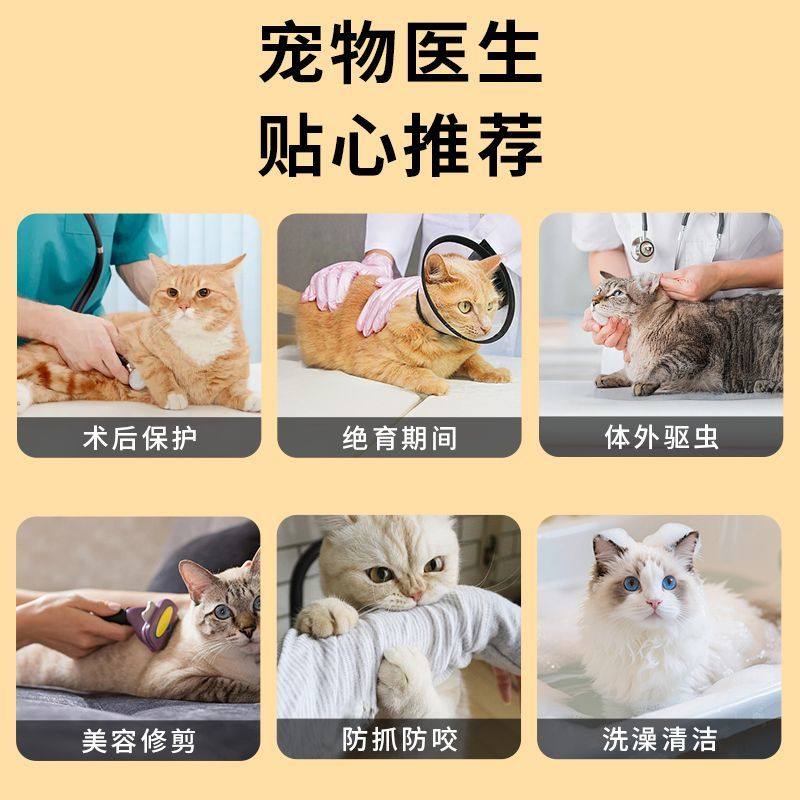 宠物医生
贴心推荐

术后保护

绝育期间

体外驱虫

美容修剪

防抓防咬

洗澡清洁